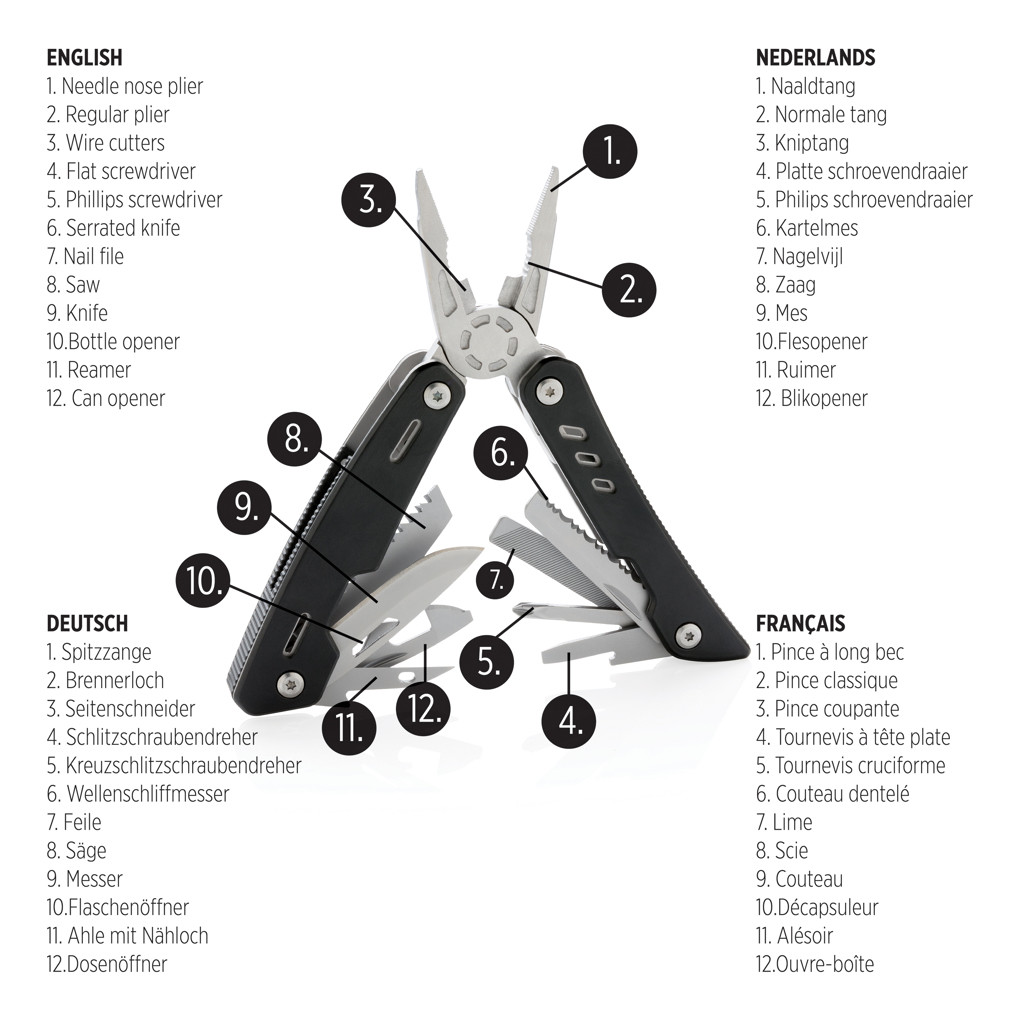 ENGLISH
1. Needle nose plier
2. Regular plier
3. Wire cutters
4. Flat screwdriver
5. Phillips screwdriver
6. Serrated knife
7. Nail file
8. Saw
9. Knife
10.Bottle opener
11. Reamer
12. Can opener

NEDERLANDS
1. Naaldtang
2. Normale tang
3. Kniptang
4. Platte schroevendraaier
5. Philips schroevendraaier
6. Kartelmes
7. Nagelvijl
8. Zaag
9. Mes
10.Flesopener
11. Ruimer
12. Blikopener

1.
2.
3.
8.
6.
9.
7.
10.
5.
12.
11.
4.

DEUTSCH
1. Spitzzange
2. Brennerloch
3. Seitenschneider
4. Schlitzschraubendreher
5. Kreuzschlitzschraubendreher
6. Wellenschliffmesser
7. Feile
8. Säge
9. Messer
10.Flaschenöffner
11. Ahle mit Nähloch
12.Dosenöffner

FRANÇAIS
1. Pince à long bec
2. Pince classique
3. Pince coupante
4. Tournevis à tête plate
5. Tournevis cruciforme
6. Couteau dentelé
7. Lime
8. Scie
9. Couteau
10.Décapsuleur
11. Alésoir
12.Ouvre-boîte